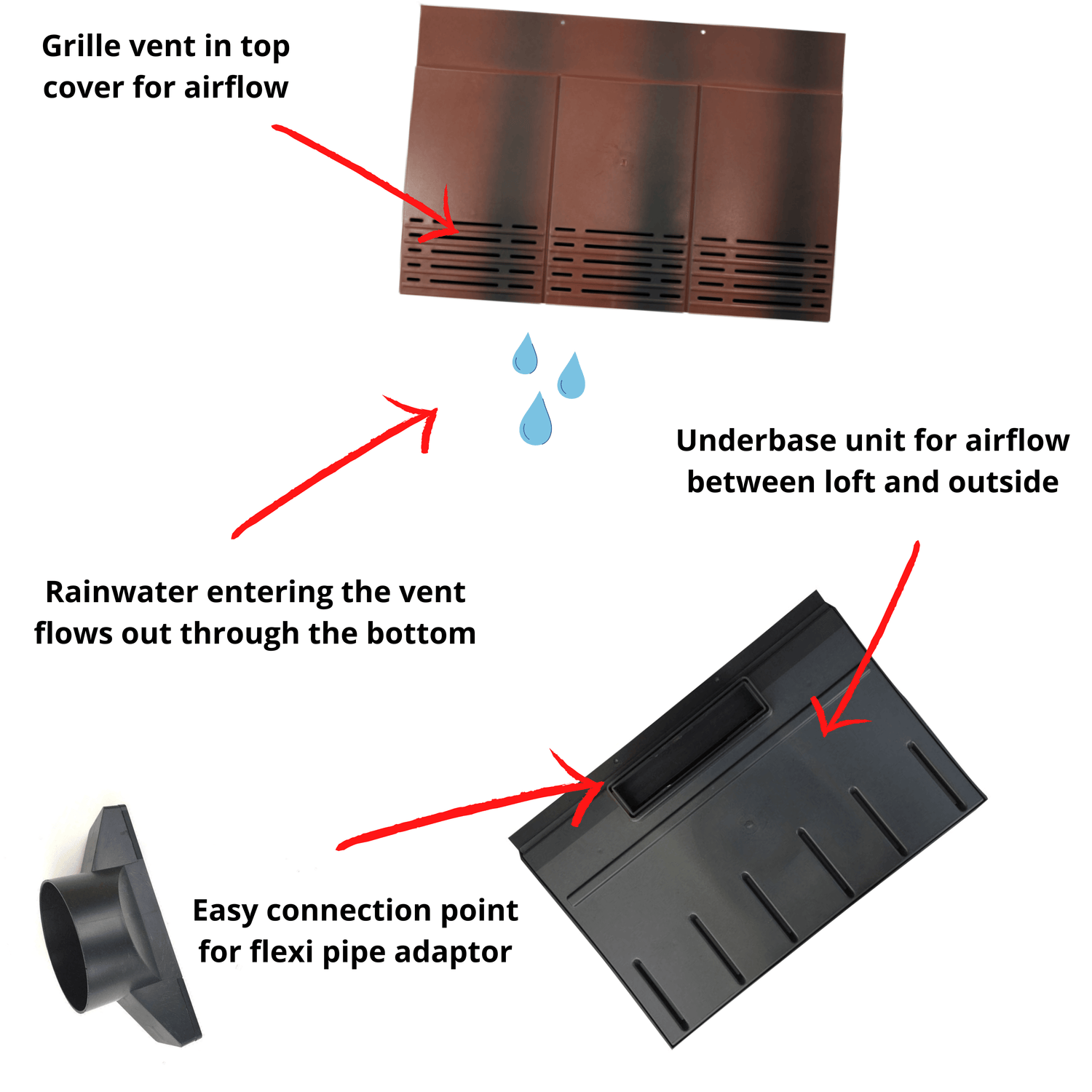 Grille vent in top cover for airflow

Underbase unit for airflow between loft and outside

Rainwater entering the vent flows out through the bottom

Easy connection point for flexi pipe adaptor