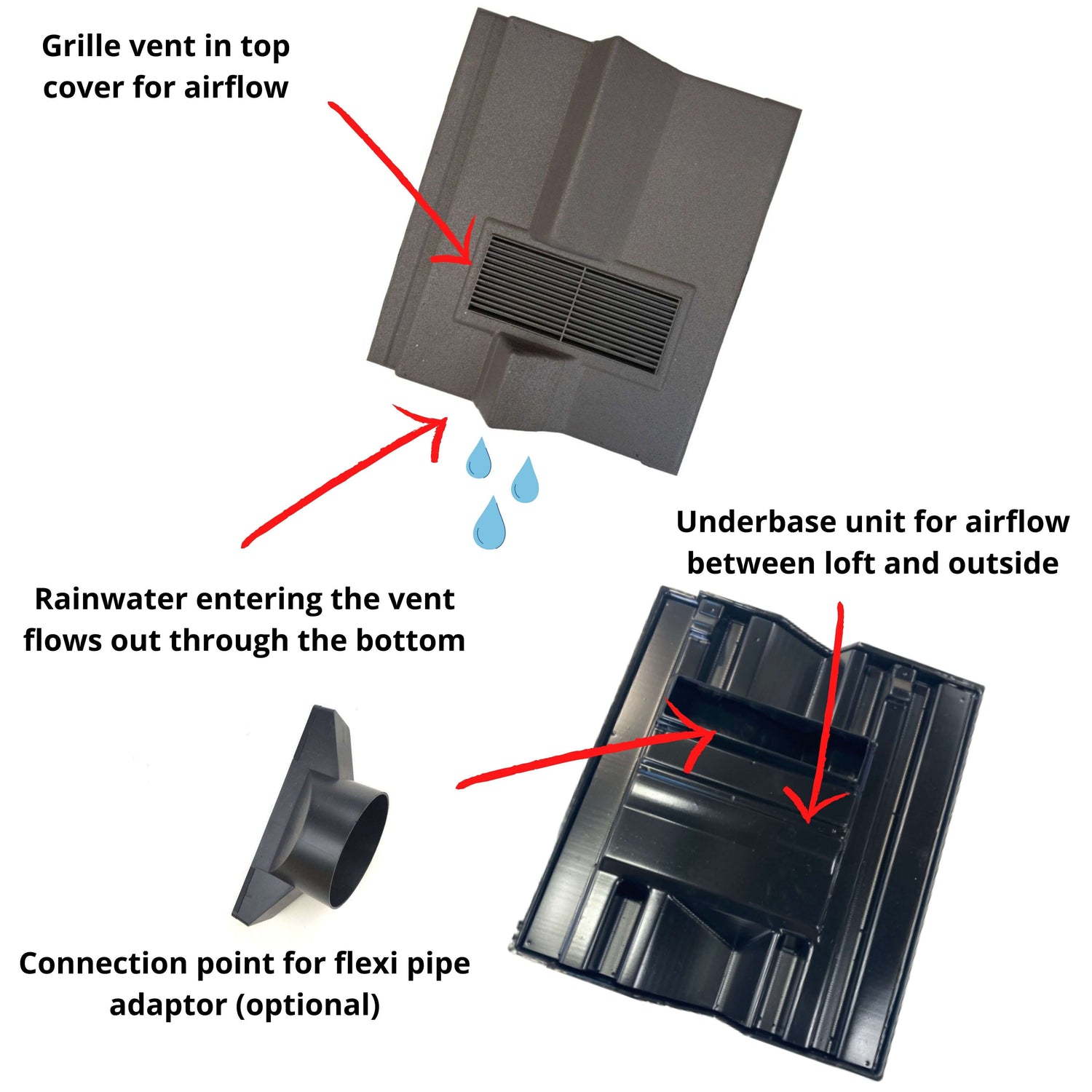 Grille vent in top cover for airflow

Underbase unit for airflow between loft and outside

Rainwater entering the vent flows out through the bottom

Connection point for flexi pipe adaptor (optional)