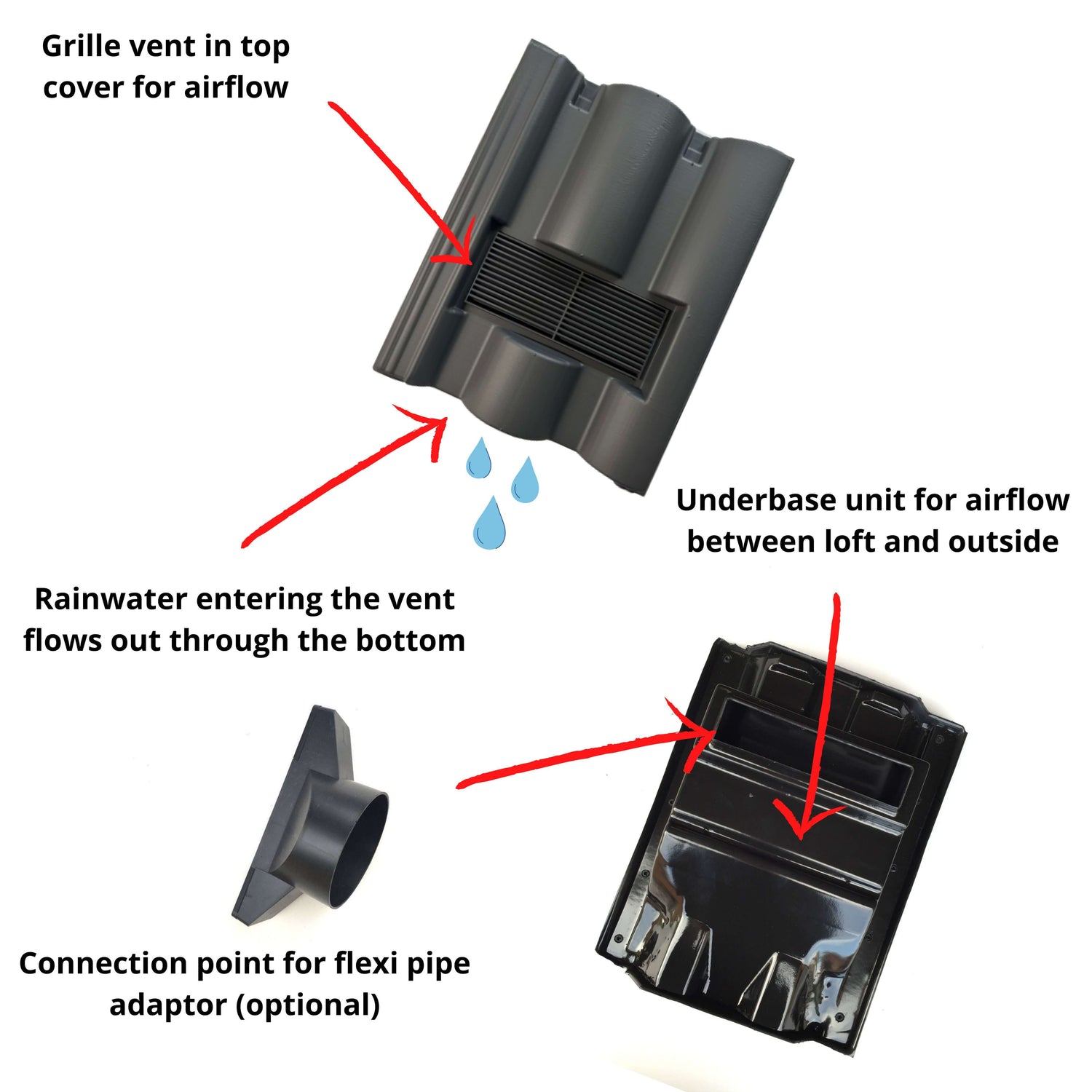 Grille vent in top cover for airflow

Underbase unit for airflow between loft and outside

Rainwater entering the vent flows out through the bottom

Connection point for flexi pipe adaptor (optional)