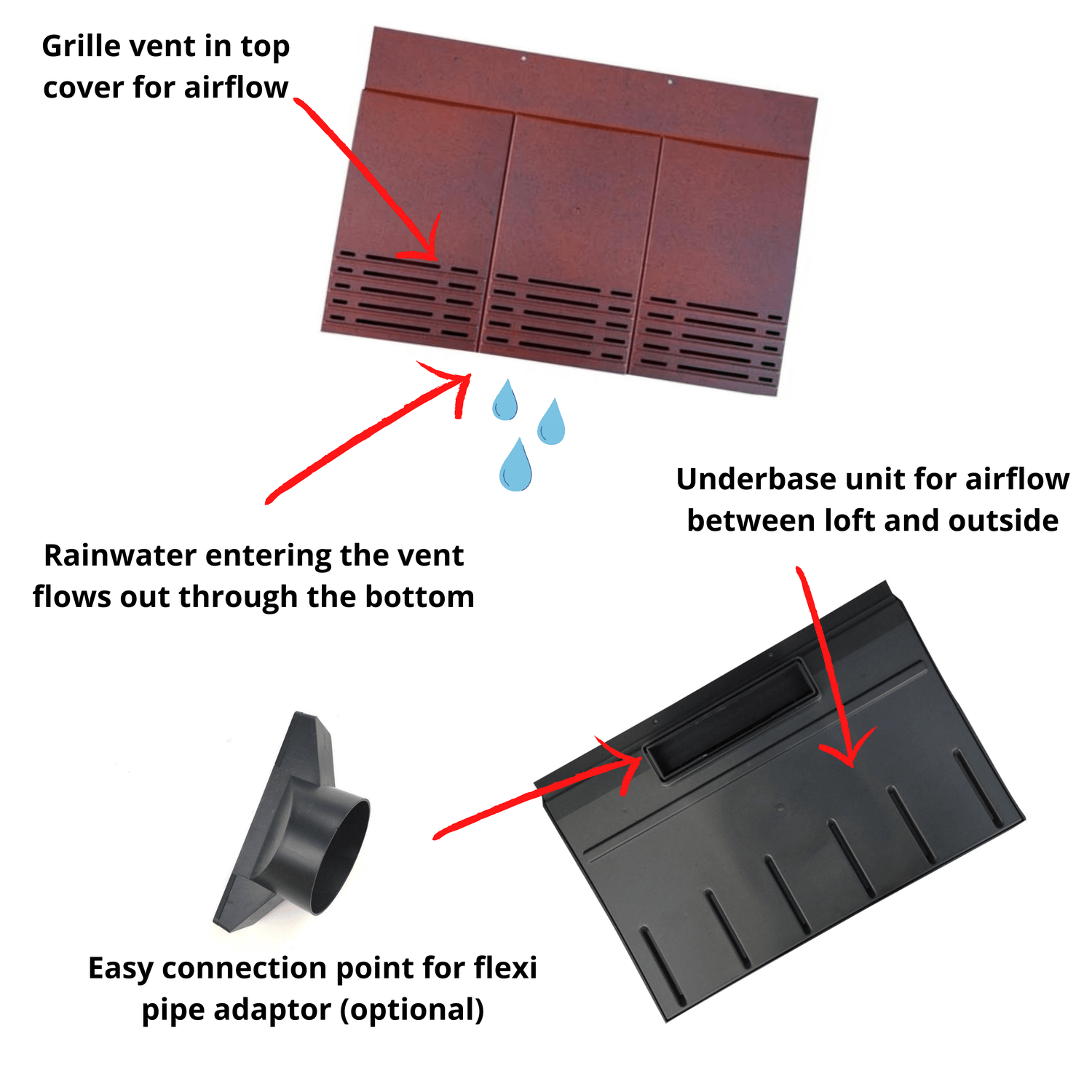 Grille vent in top cover for airflow

Underbase unit for airflow between loft and outside

Rainwater entering the vent flows out through the bottom

Easy connection point for flexi pipe adaptor (optional)