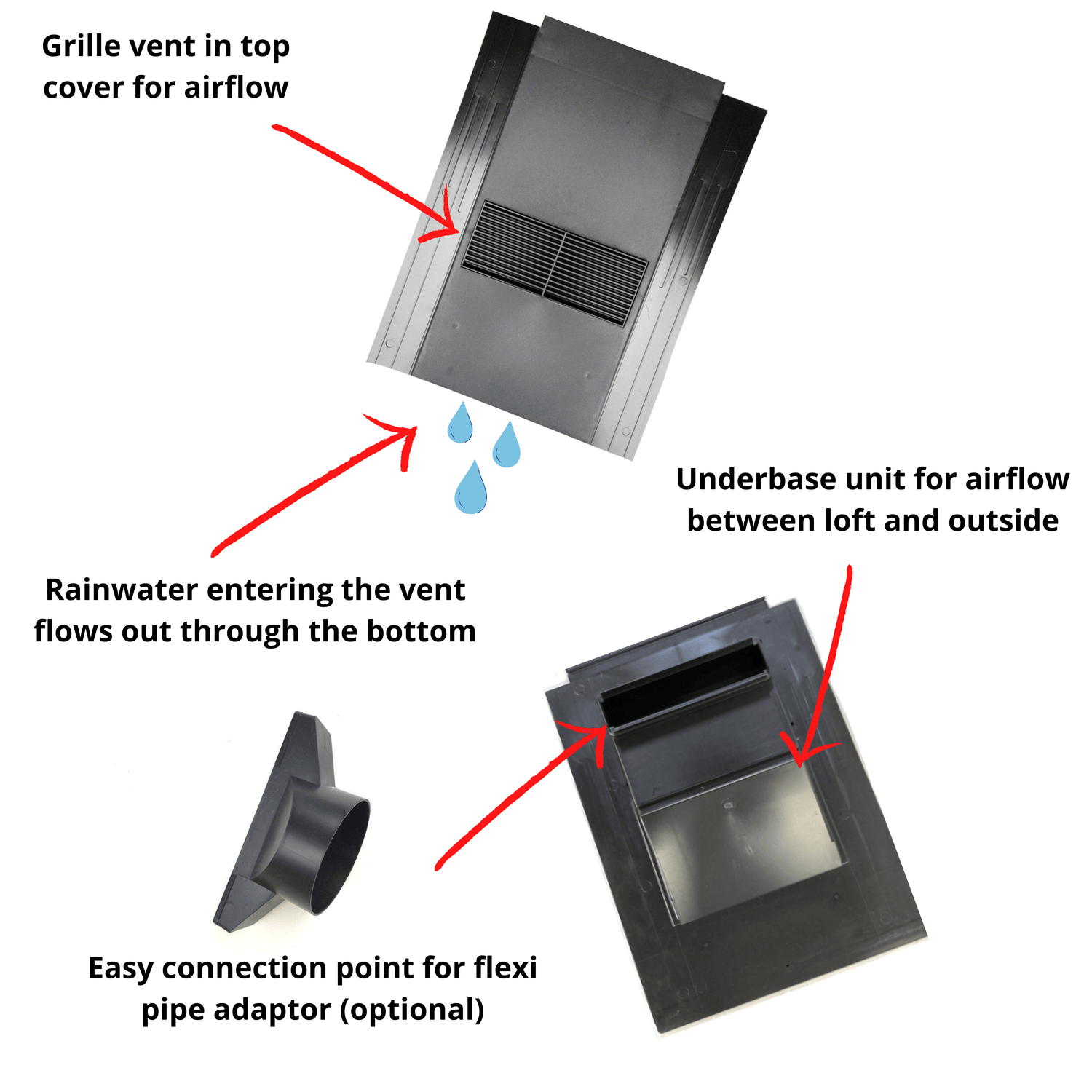 Grille vent in top cover for airflow

Underbase unit for airflow between loft and outside

Rainwater entering the vent flows out through the bottom

Easy connection point for flexi pipe adaptor (optional)