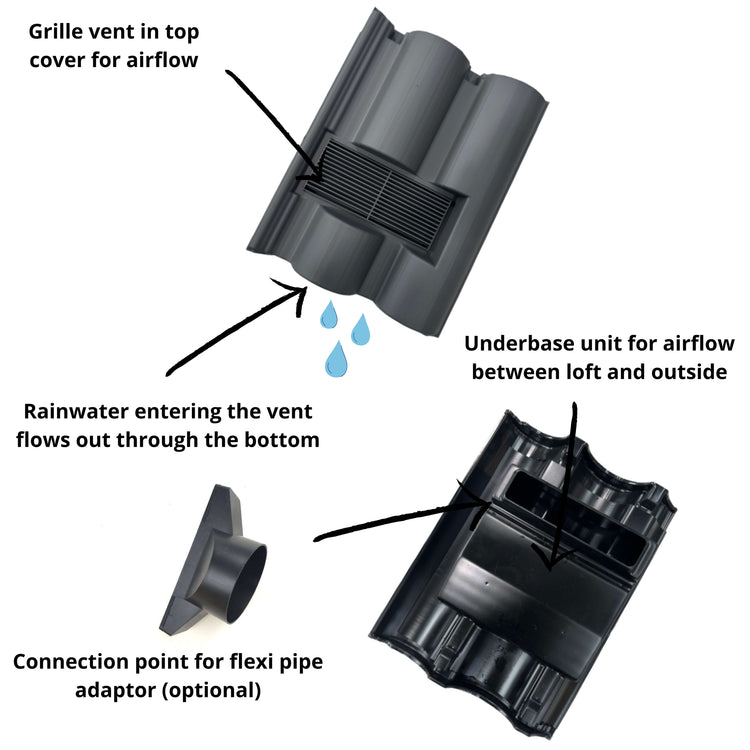 Grille vent in top cover for airflow

Underbase unit for airflow between loft and outside

Rainwater entering the vent flows out through the bottom

Connection point for flexi pipe adaptor (optional)