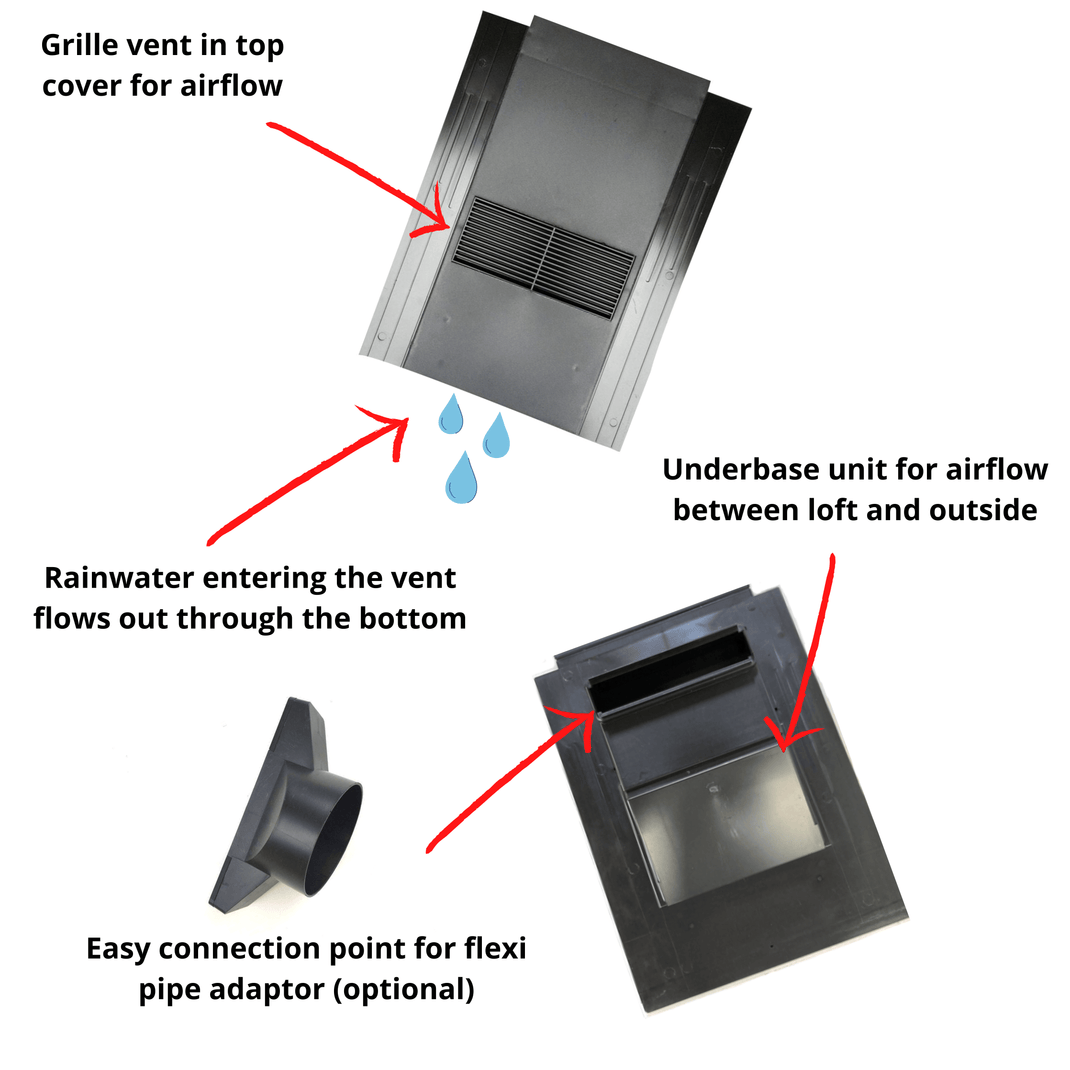 Grille vent in top cover for airflow

Underbase unit for airflow between loft and outside

Rainwater entering the vent flows out through the bottom

Easy connection point for flexi pipe adaptor (optional)